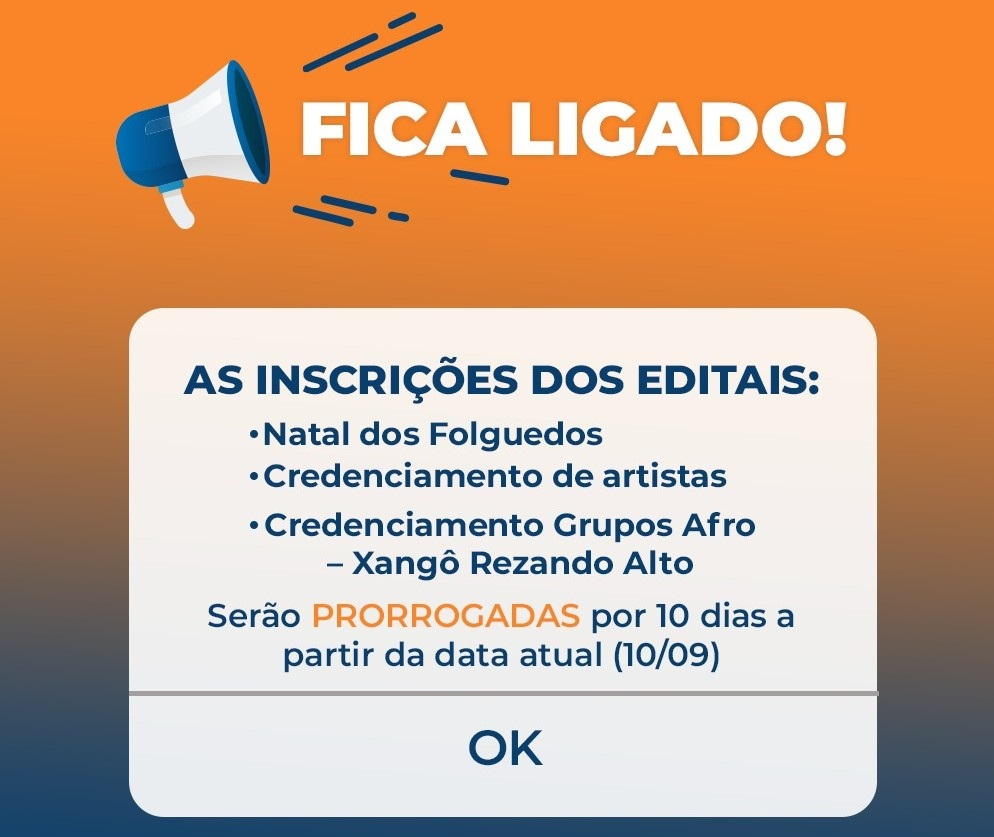 FICA LIGADO!

AS INSCRIÇÕES DOS EDITAIS:

• Natal dos Folguedos
• Credenciamento de artistas
• Credenciamento Grupos Afro – Xangô Rezando Alto

Serão PRORROGADAS por 10 dias a partir da data atual (10/09)

OK